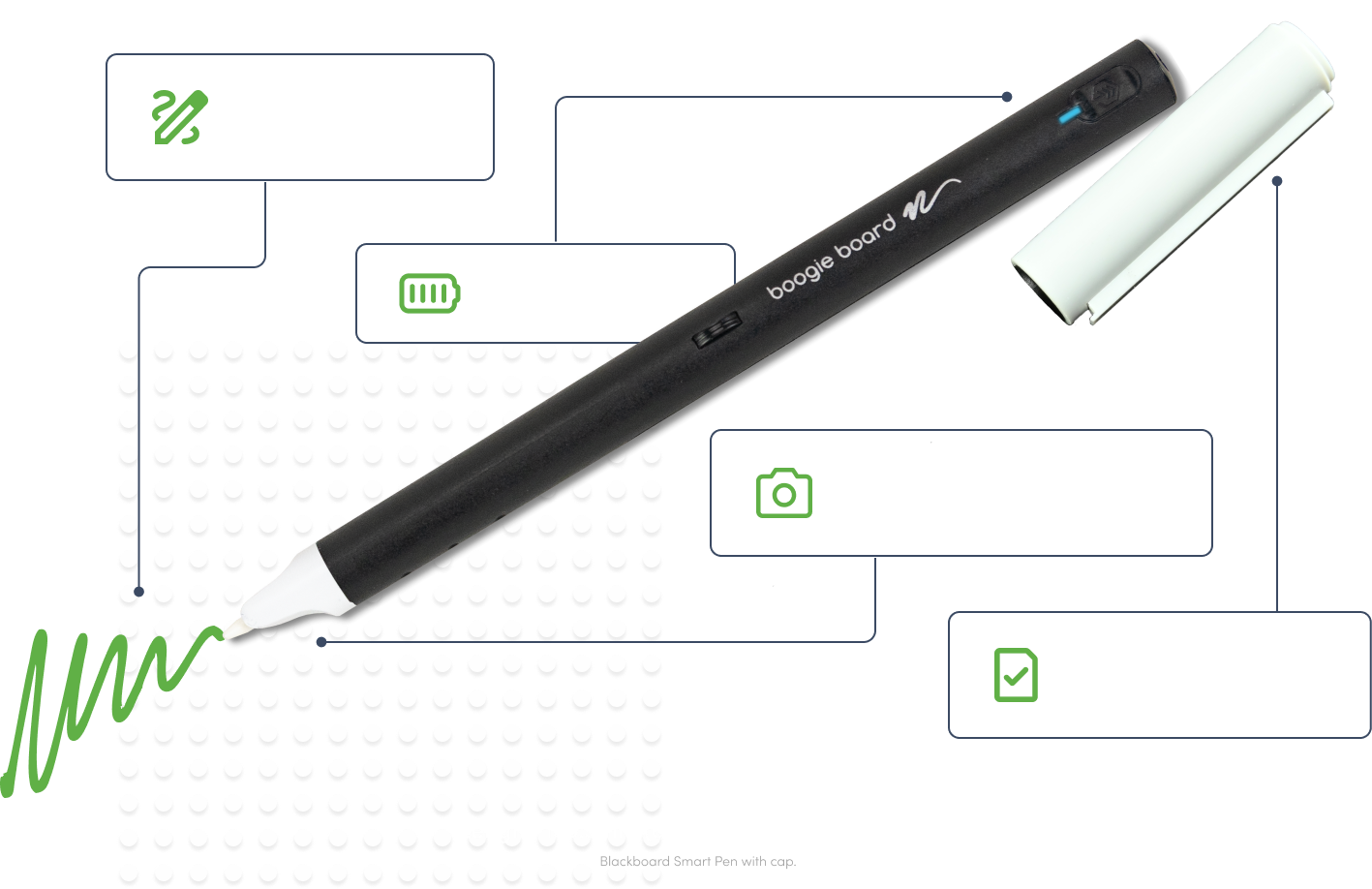 boogie board

Blackboard Smart Pen with cap.